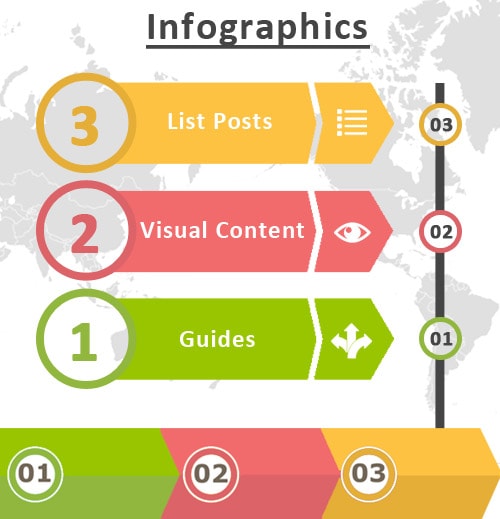 Infographics

3 List Posts 03

2 Visual Content 02

1 Guides 01

01 02 03